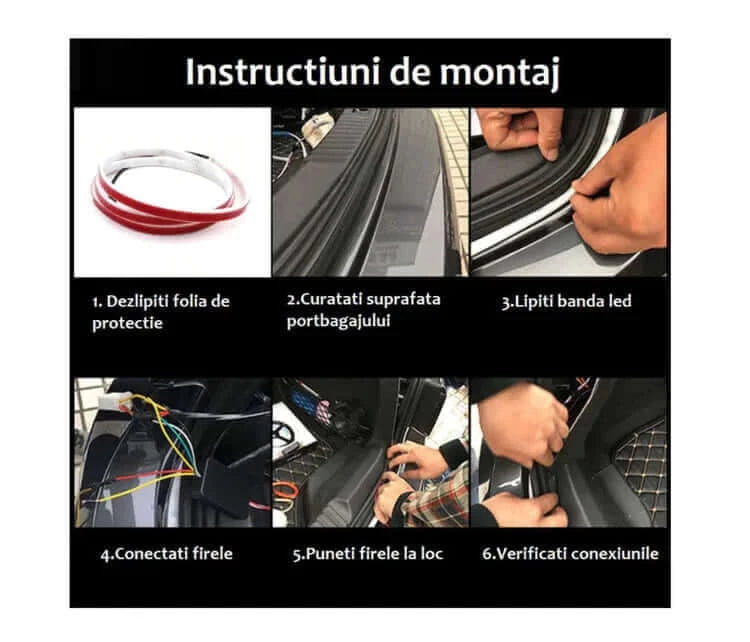 Instructiuni de montaj

1. Dezlipiti folia de protectie

2.Curatati suprafata portbagajului

3.Lipiti banda led

4.Conectati firele

5.Puneti firele la loc

6.Verificati conexiunile