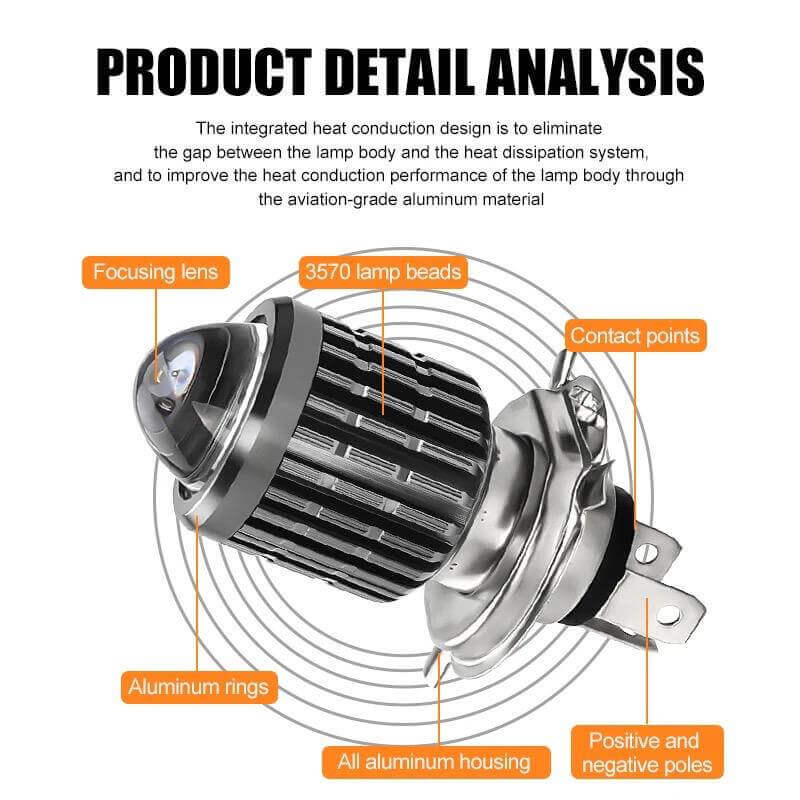 PRODUCT DETAIL ANALYSIS

The integrated heat conduction design is to eliminate the gap between the lamp body and the heat dissipation system, and to improve the heat conduction performance of the lamp body through the aviation-grade aluminum material

Focusing lens

3570 lamp beads

Contact points

Aluminum rings

All aluminum housing

Positive and negative poles