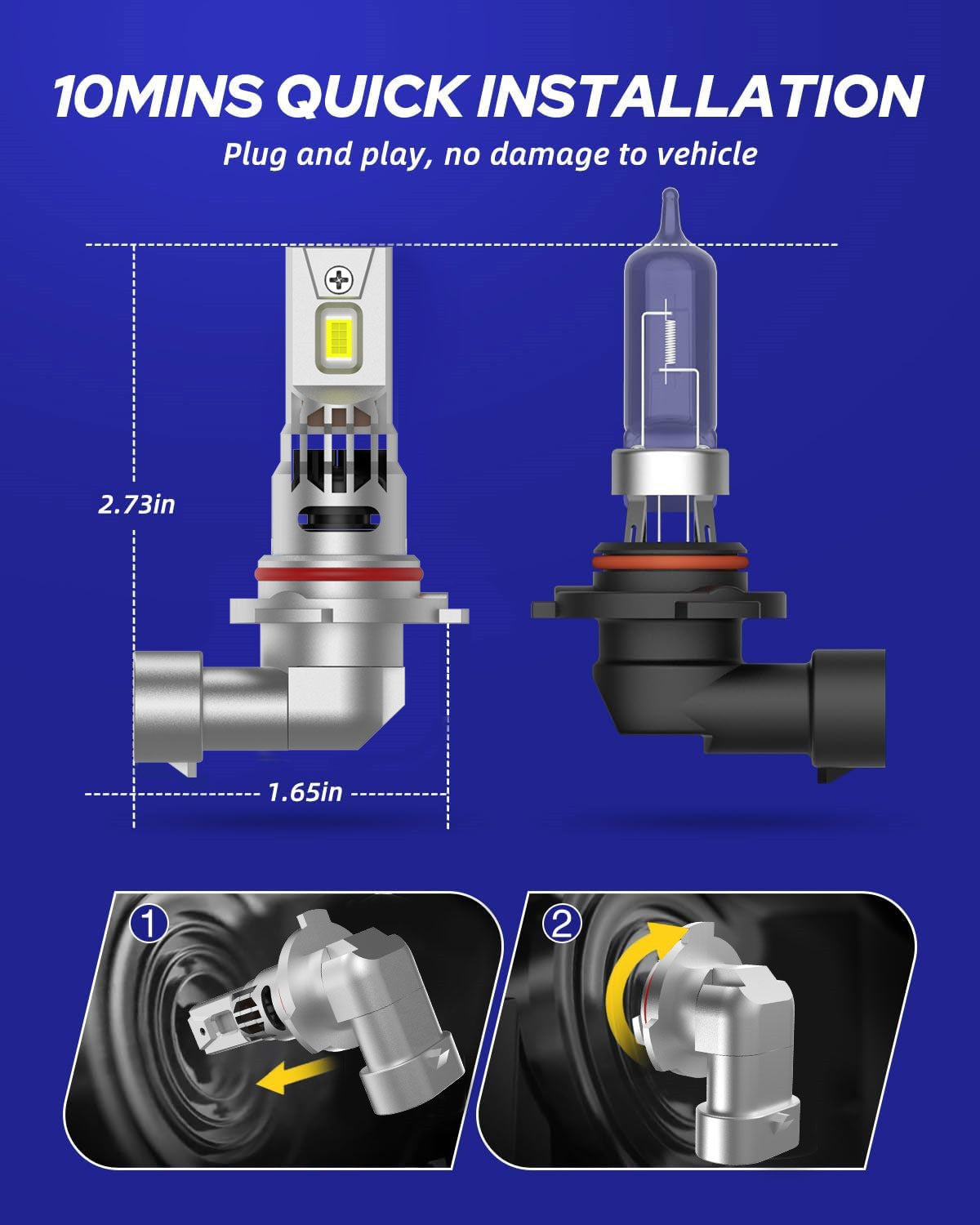 10MINS QUICK INSTALLATION

Plug and play, no damage to vehicle

2.73in

1.65in

①

②