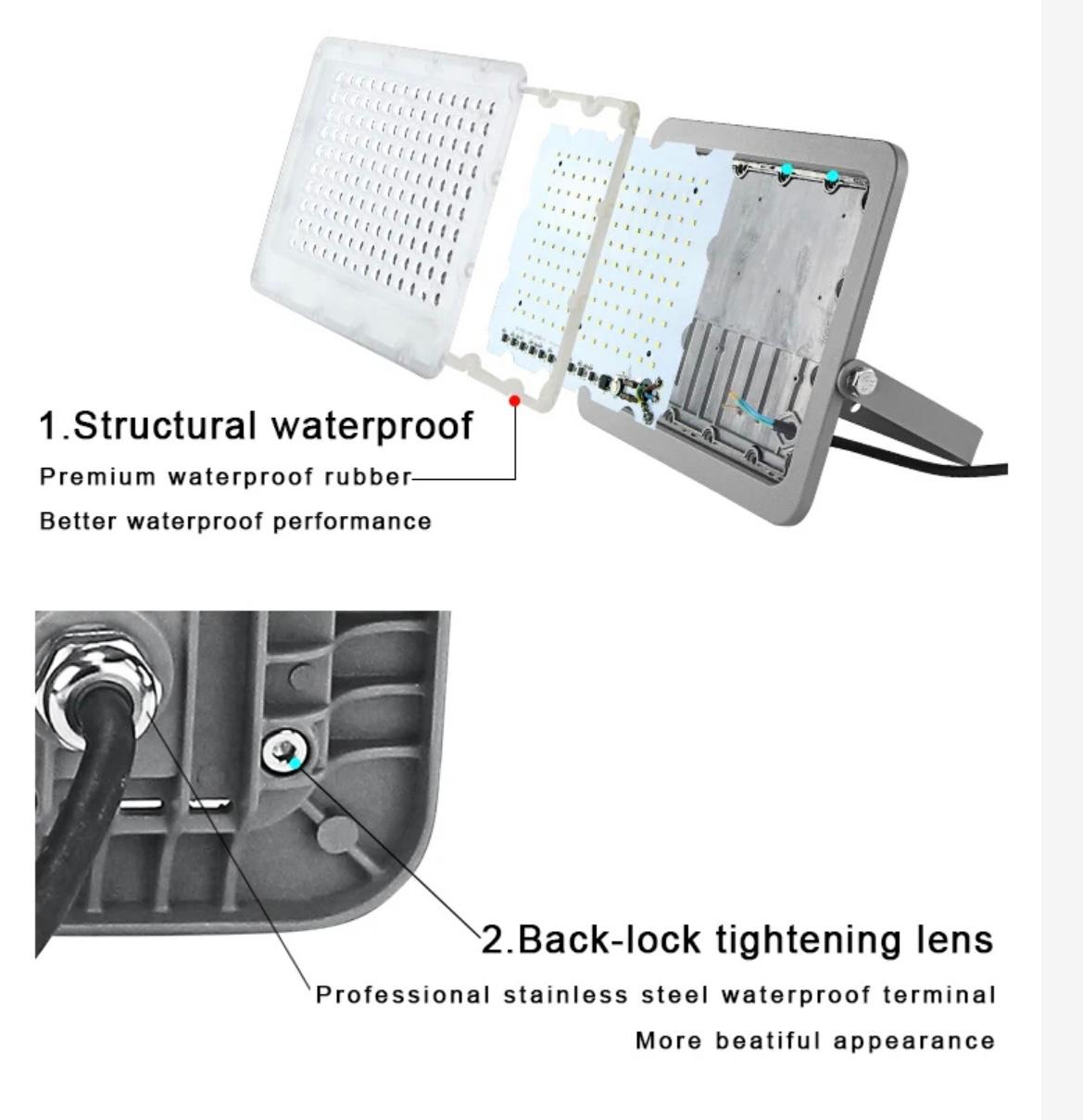 1.Structural waterproof
Premium waterproof rubber
Better waterproof performance

2.Back-lock tightening lens
Professional stainless steel waterproof terminal
More beatiful appearance