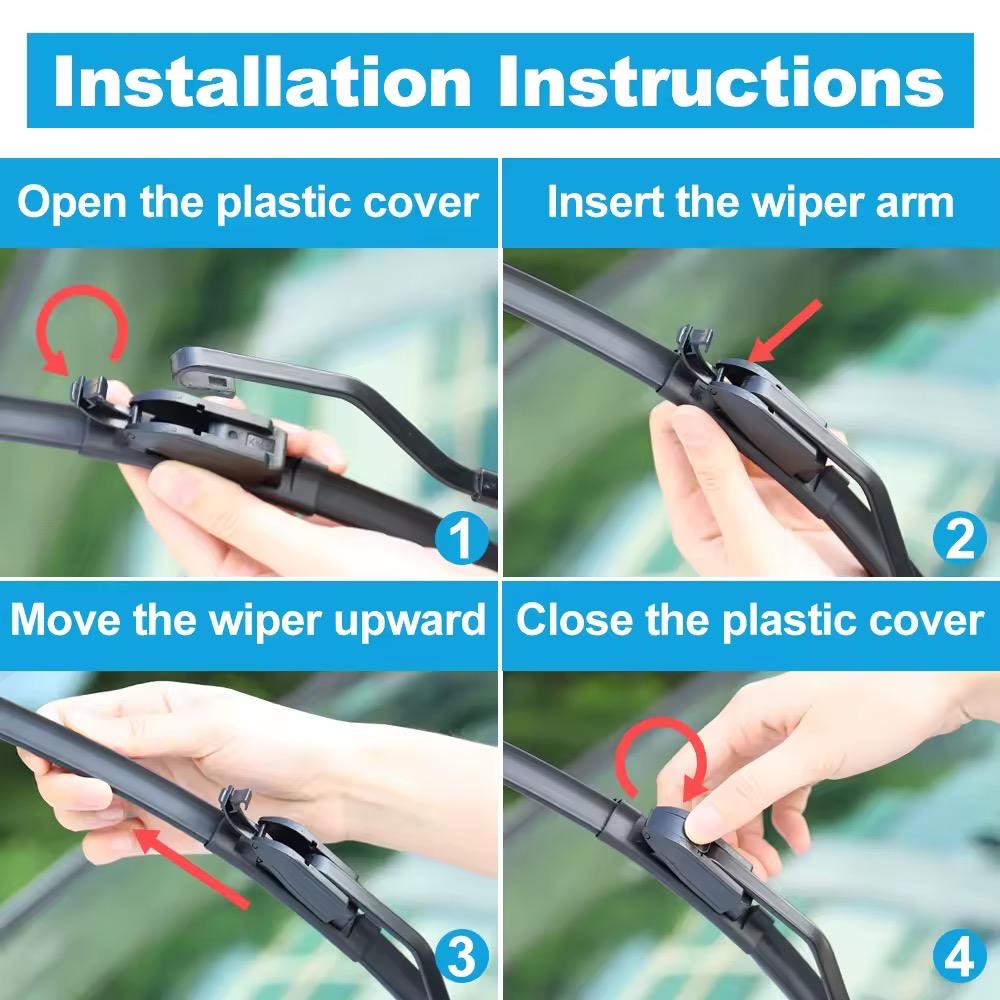 Installation Instructions

Open the plastic cover

1

Insert the wiper arm

2

Move the wiper upward

3

Close the plastic cover

4