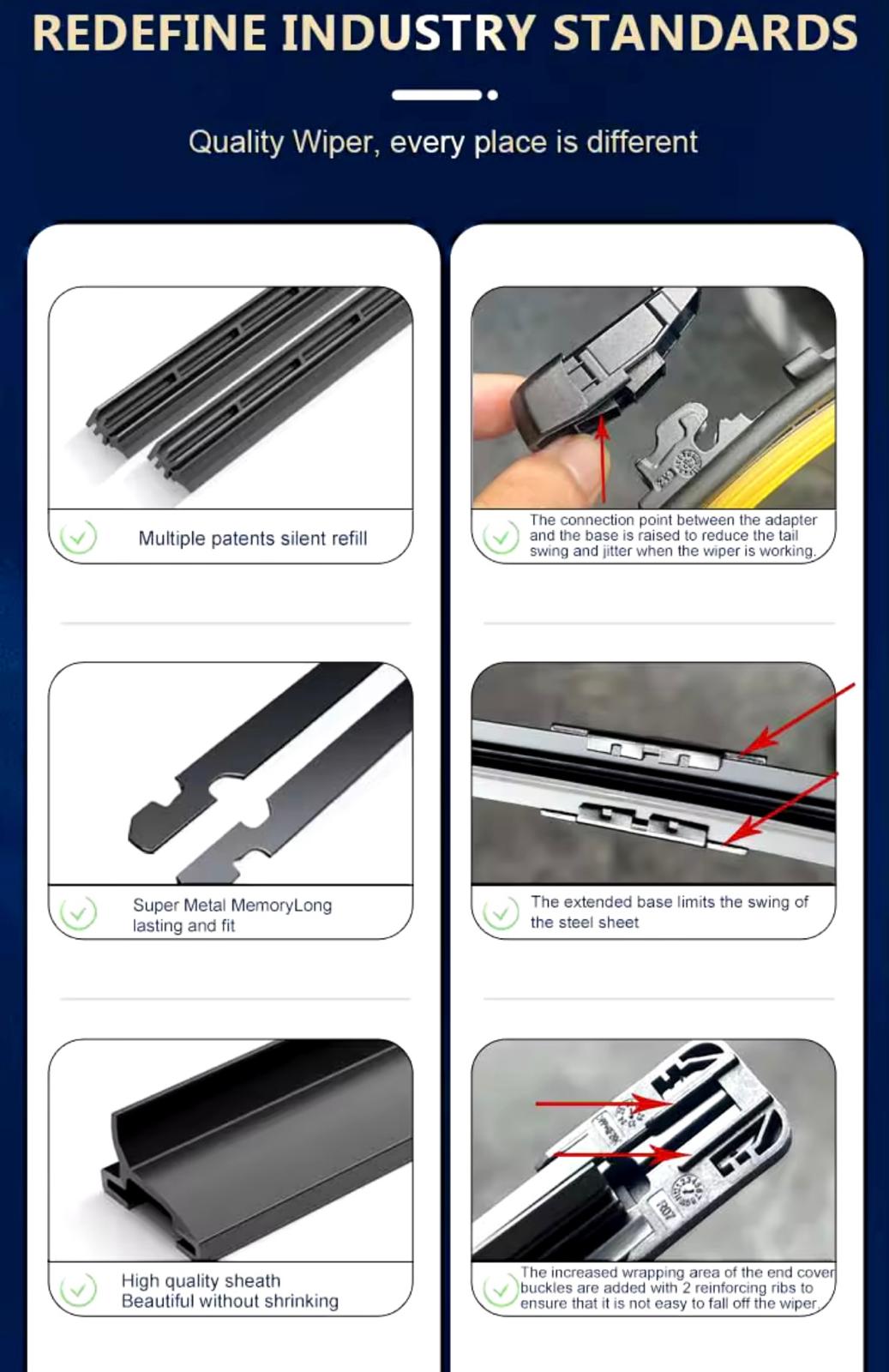 REDEFINE INDUSTRY STANDARDS

Quality Wiper, every place is different

Multiple patents silent refill

Super Metal MemoryLong lasting and fit

High quality sheath
Beautiful without shrinking

The connection point between the adapter and the base is raised to reduce the tail swing and jitter when the wiper is working.

The extended base limits the swing of the steel sheet

The increased wrapping area of the end cover buckles are added with 2 reinforcing ribs to ensure that it is not easy to fall off the wiper.