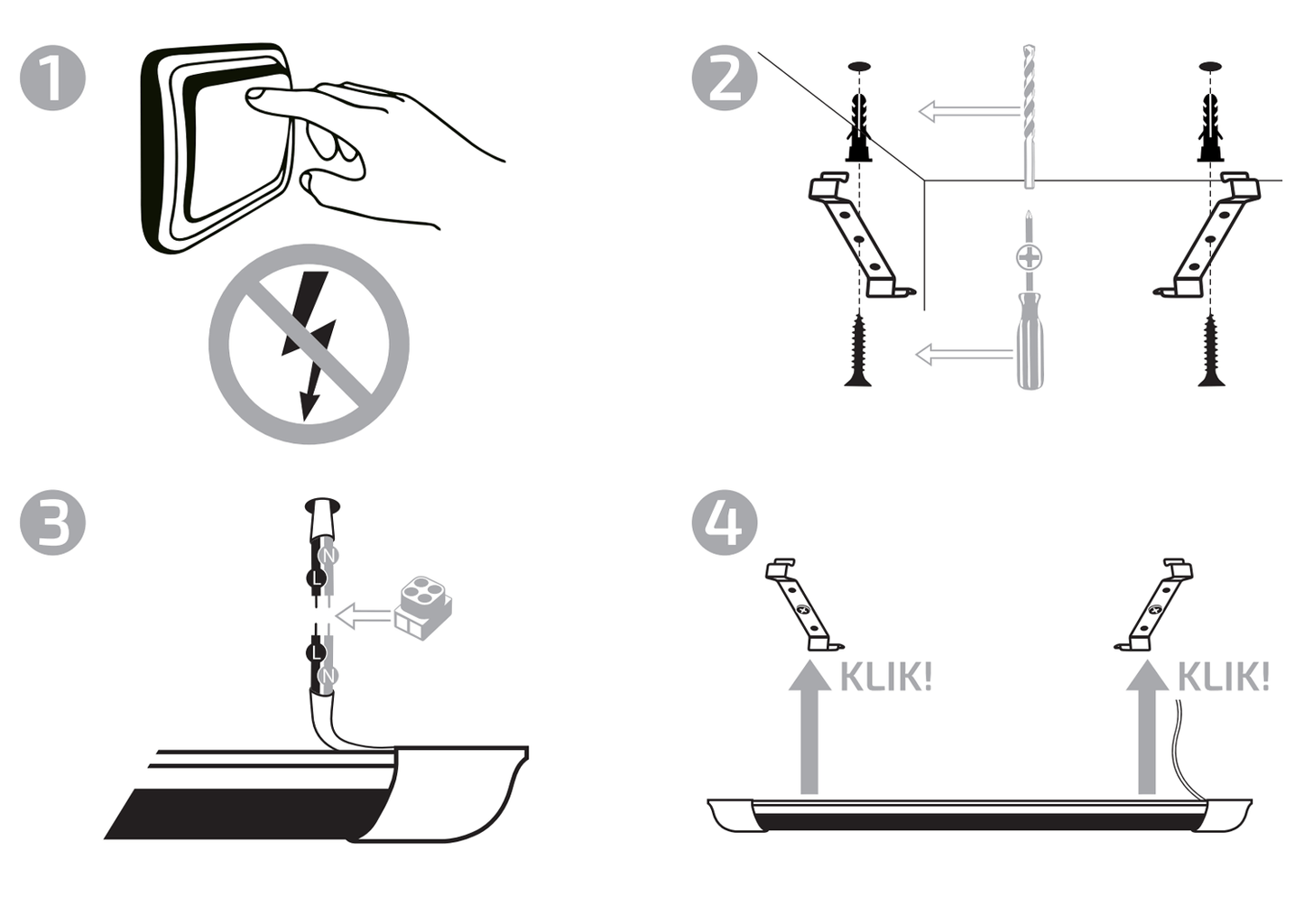 1

2

3

N
L
L
N

4

KLIK!
KLIK!