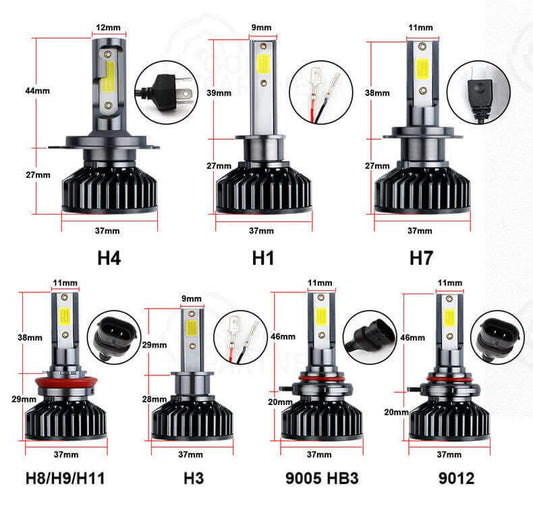 12mm
44mm
27mm
37mm
H4

9mm
39mm
27mm
37mm
H1

11mm
38mm
27mm
37mm
H7

11mm
38mm
29mm
37mm
H8/H9/H11

9mm
29mm
28mm
37mm
H3

11mm
46mm
20mm
37mm
9005 HB3

11mm
46mm
20mm
37mm
9012