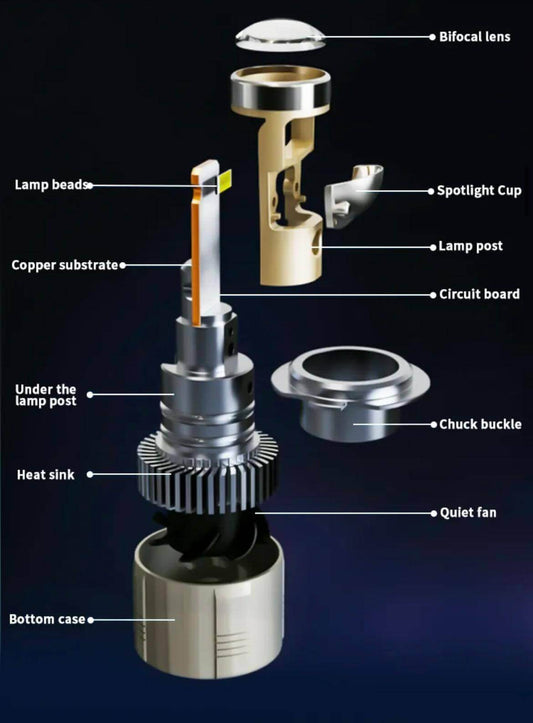 Bifocal lens

Lamp beads

Spotlight Cup

Lamp post

Copper substrate

Circuit board

Under the lamp post

Chuck buckle

Heat sink

Quiet fan

Bottom case