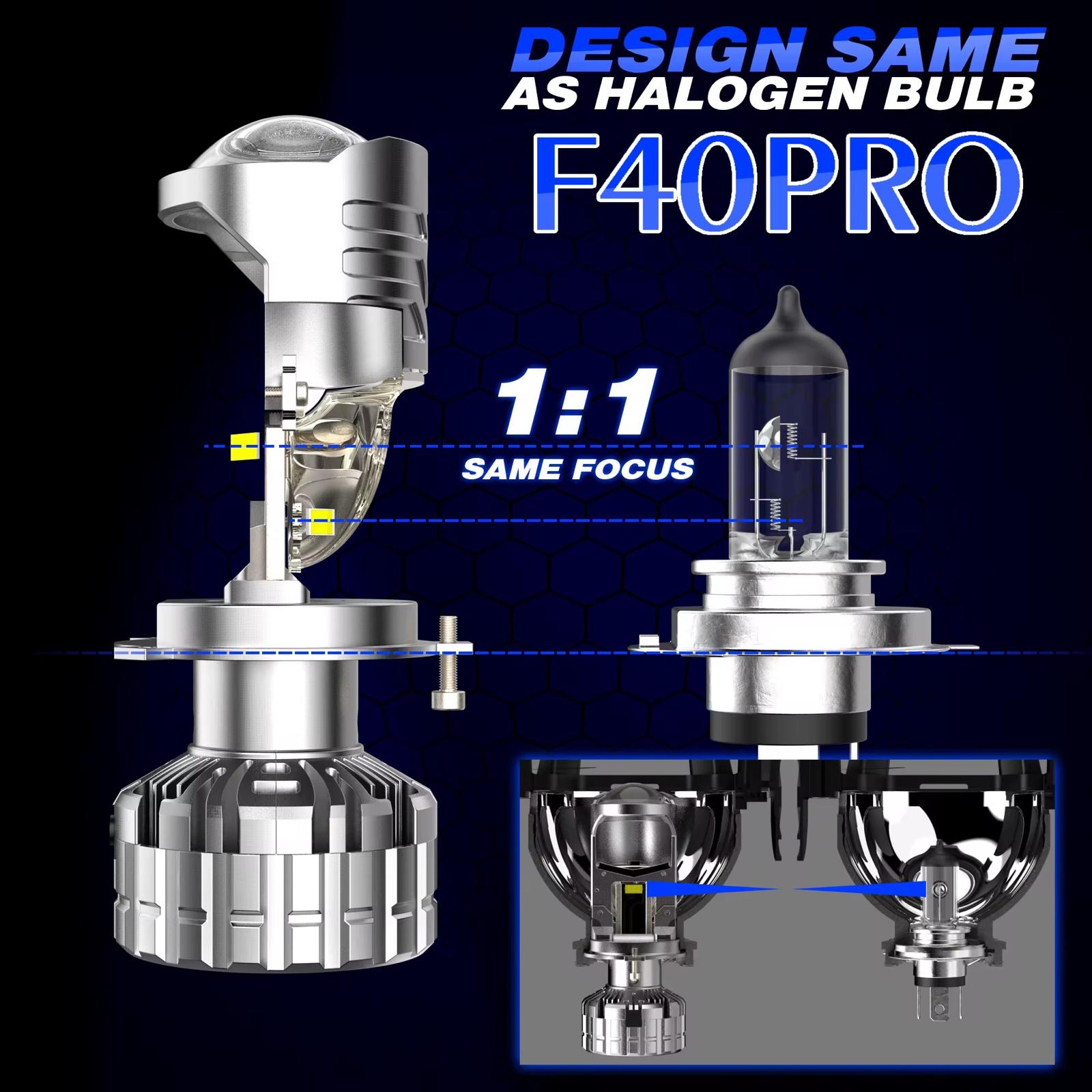 DESIGN SAME
AS HALOGEN BULB

F40PRO

1:1
SAME FOCUS