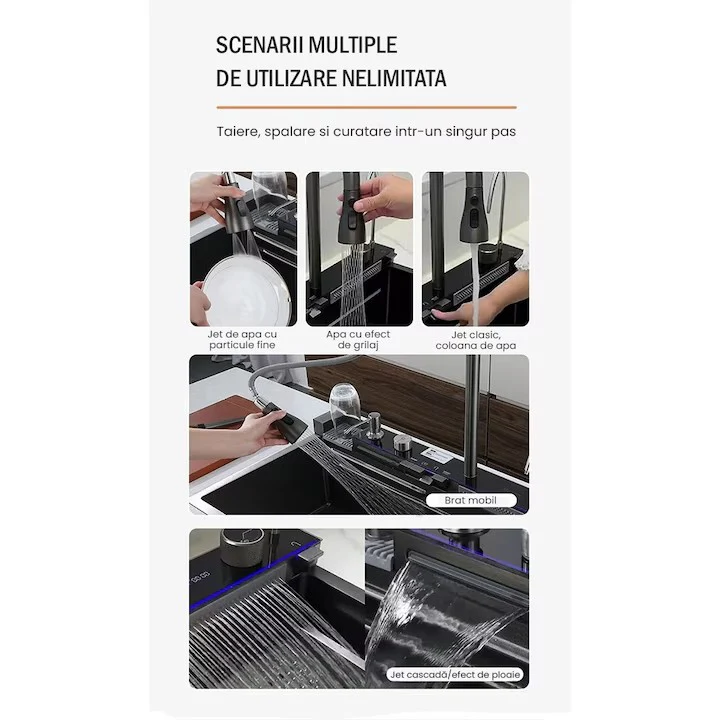 SCENARII MULTIPLE
DE UTILIZARE NELIMITATA

Taiere, spalare si curatare intr-un singur pas

Jet de apa cu particule fine

Apa cu efect de grilaj

Jet clasic, coloana de apa

Brat mobil

Jet cascadă/efect de ploaie