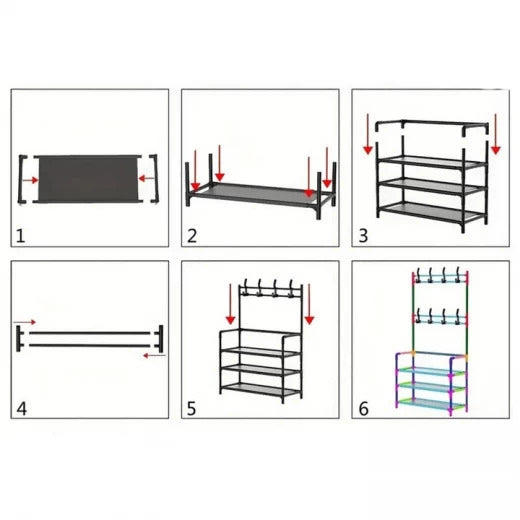 1

2

3

4

5

6